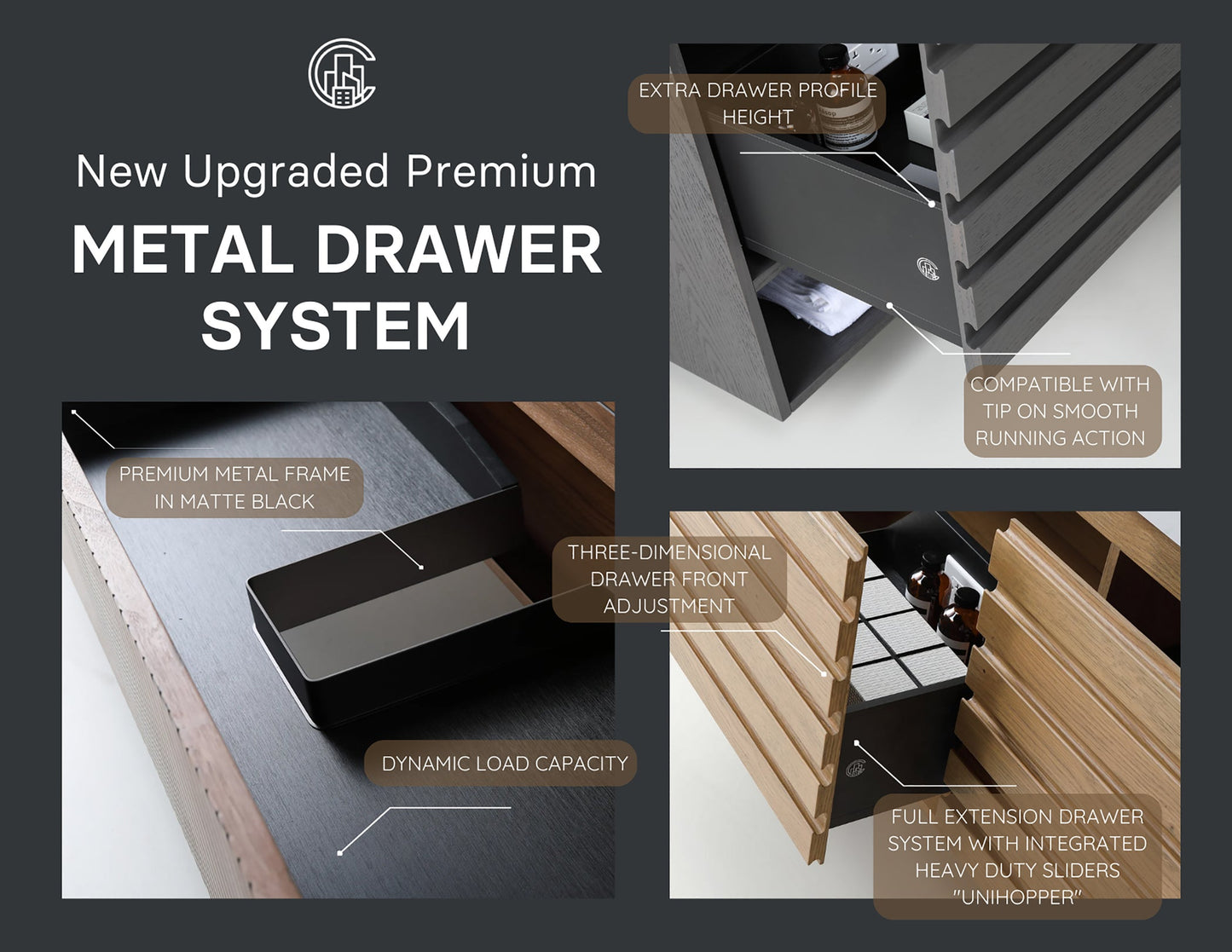 New Upgraded Premium

METAL DRAWER SYSTEM

EXTRA DRAWER PROFILE HEIGHT

COMPATIBLE WITH TIP ON SMOOTH RUNNING ACTION

PREMIUM METAL FRAME IN MATTE BLACK

THREE-DIMENSIONAL DRAWER FRONT ADJUSTMENT

DYNAMIC LOAD CAPACITY

FULL EXTENSION DRAWER SYSTEM WITH INTEGRATED HEAVY DUTY SLIDERS "UNIHOPPER"